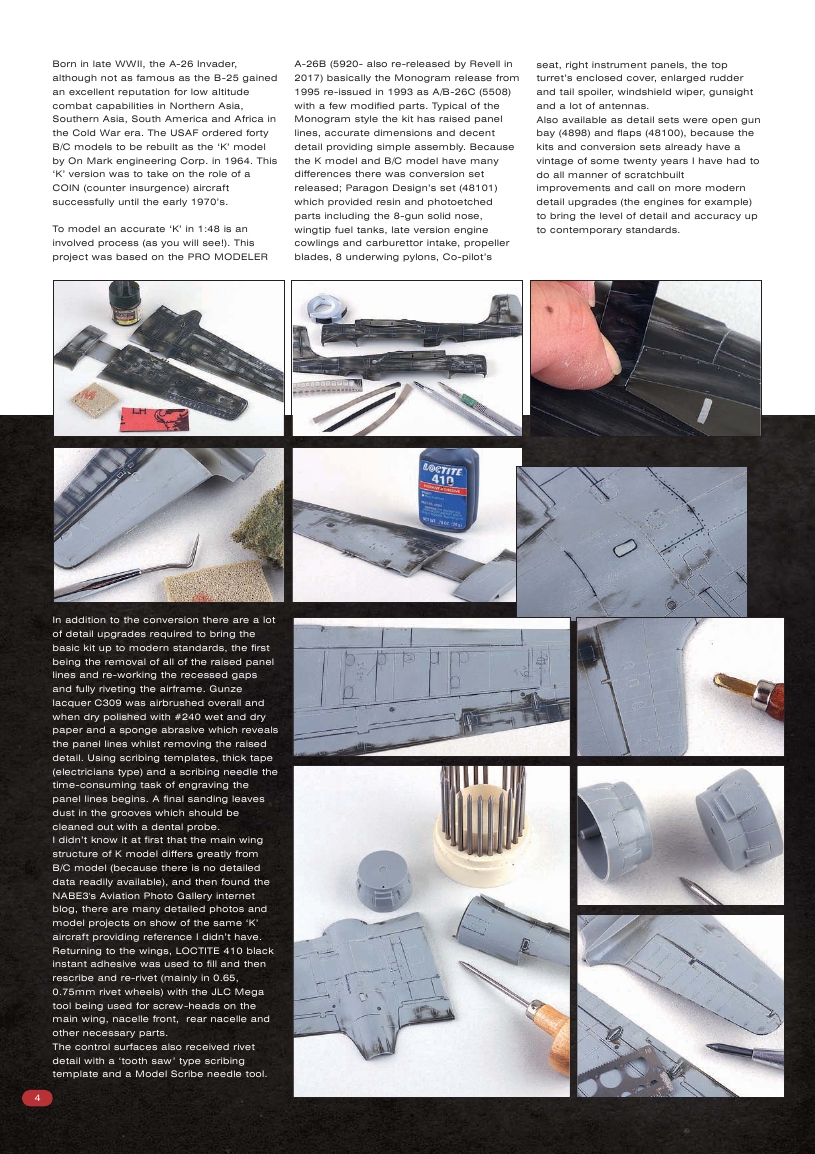 Born in late WWII, the A-26 Invader, although not as famous as the B-25 gained an excellent reputation for low altitude combat capabilities in Northern Asia, Southern Asia, South America and Africa in the Cold War era. The USAF ordered forty B/C models to be rebuilt as the 'K' model by On Mark engineering Corp. in 1964. This 'K' version was to take on the role of a COIN (counter insurgence) aircraft successfully until the early 1970's.

To model an accurate 'K' in 1:48 is an involved process (as you will see!). This project was based on the PRO MODELER A-26B (5920- also re-released by Revell in 2017) basically the Monogram release from 1995 re-issued in 1993 as A/B-26C (5508) with a few modified parts. Typical of the Monogram style the kit has raised panel lines, accurate dimensions and decent detail providing simple assembly. Because the K model and B/C model have many differences there was conversion set released; Paragon Design's set (48101) which provided resin and photoetched parts including the 8-gun solid nose, wingtip fuel tanks, late version engine cowlings and carburettor intake, propeller blades, 8 underwing pylons, Co-pilot's seat, right instrument panels, the top turret's enclosed cover, enlarged rudder and tail spoiler, windshield wiper, gunsight and a lot of antennas.
Also available as detail sets were open gun bay (4898) and flaps (48100), because the kits and conversion sets already have a vintage of some twenty years I have had to do all manner of scratchbuilt improvements and call on more modern detail upgrades (the engines for example) to bring the level of detail and accuracy up to contemporary standards.

LOCTITE
410

In addition to the conversion there are a lot of detail upgrades required to bring the basic kit up to modern standards, the first being the removal of all of the raised panel lines and re-working the recessed gaps and fully riveting the airframe. Gunze lacquer C309 was airbrushed overall and when dry polished with #240 wet and dry paper and a sponge abrasive which reveals the panel lines whilst removing the raised detail. Using scribing templates, thick tape (electricians type) and a scribing needle the time-consuming task of engraving the panel lines begins. A final sanding leaves dust in the grooves which should be cleaned out with a dental probe.
I didn't know it at first that the main wing structure of K model differs greatly from B/C model (because there is no detailed data readily available), and then found the NABE3's Aviation Photo Gallery internet blog, there are many detailed photos and model projects on show of the same 'K' aircraft providing reference I didn't have. Returning to the wings, LOCTITE 410 black instant adhesive was used to fill and then rescribe and re-rivet (mainly in 0.65, 0.75mm rivet wheels) with the JLC Mega tool being used for screw-heads on the main wing, nacelle front, rear nacelle and other necessary parts.
The control surfaces also received rivet detail with a 'tooth saw' type scribing template and a Model Scribe needle tool.

4